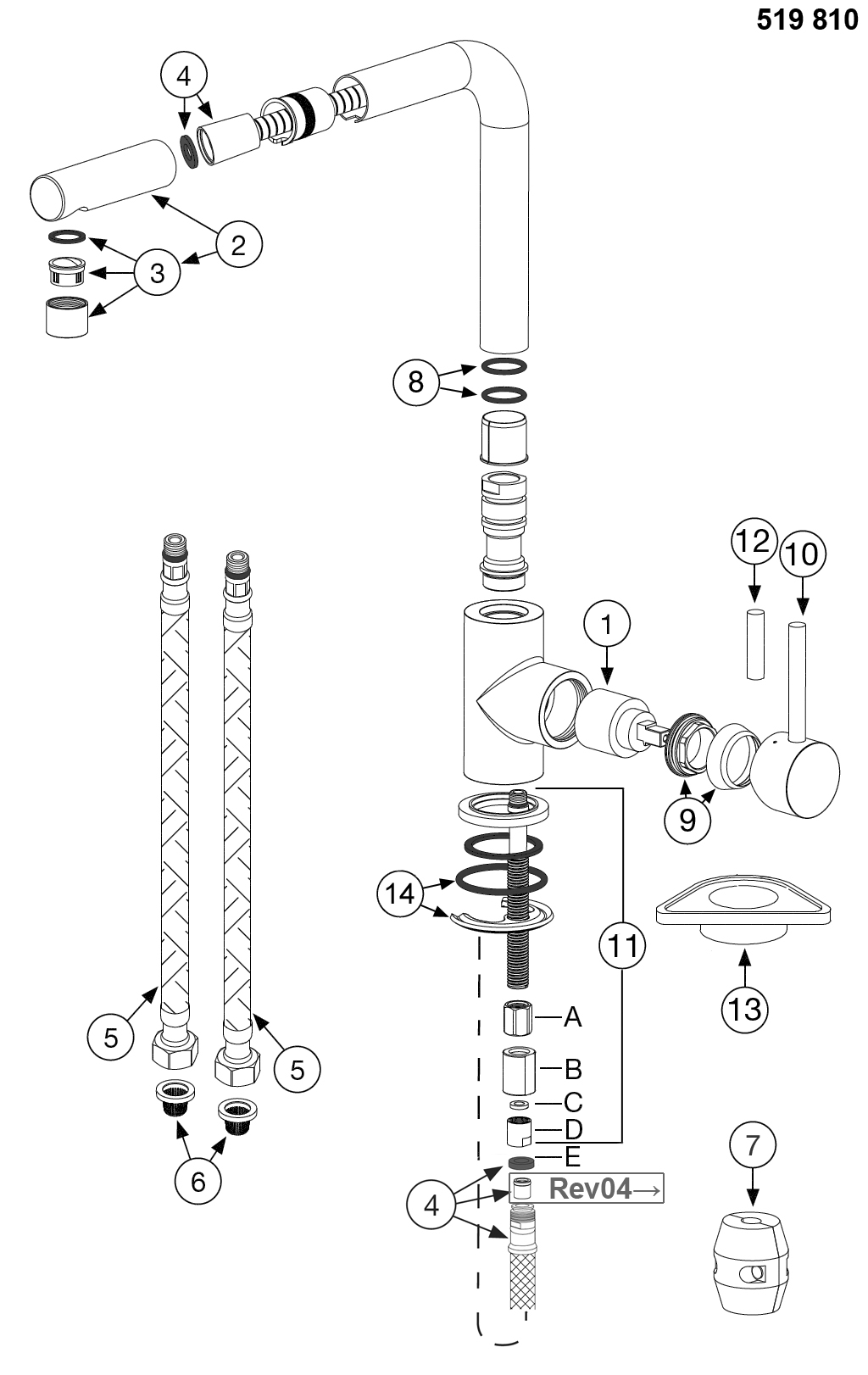 519 810

4
2
3
8
12
10
1
9
14
11
13
5
5
6
A
B
C
D
E
4
Rev04→
7